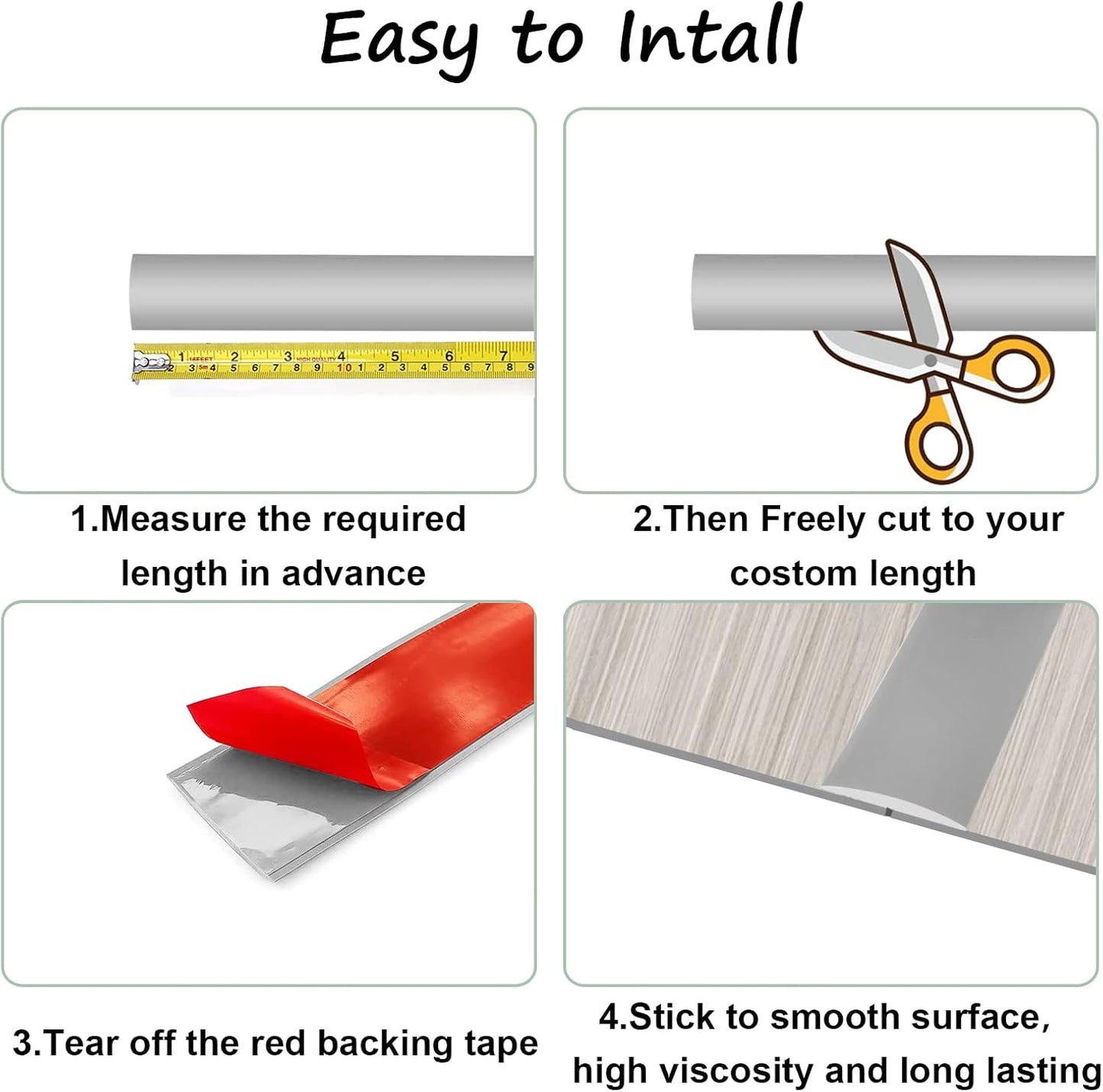 Easy to Intall

1	16FEET	2	3	HIGH QUALITY	4	5	6	7

2	3	5m	4	5	6	7	8	9	10	1	2	3	4	5	6	7	8	9

1.Measure the required length in advance

2.Then Freely cut to your costom length

3.Tear off the red backing tape

4.Stick to smooth surface, high viscosity and long lasting