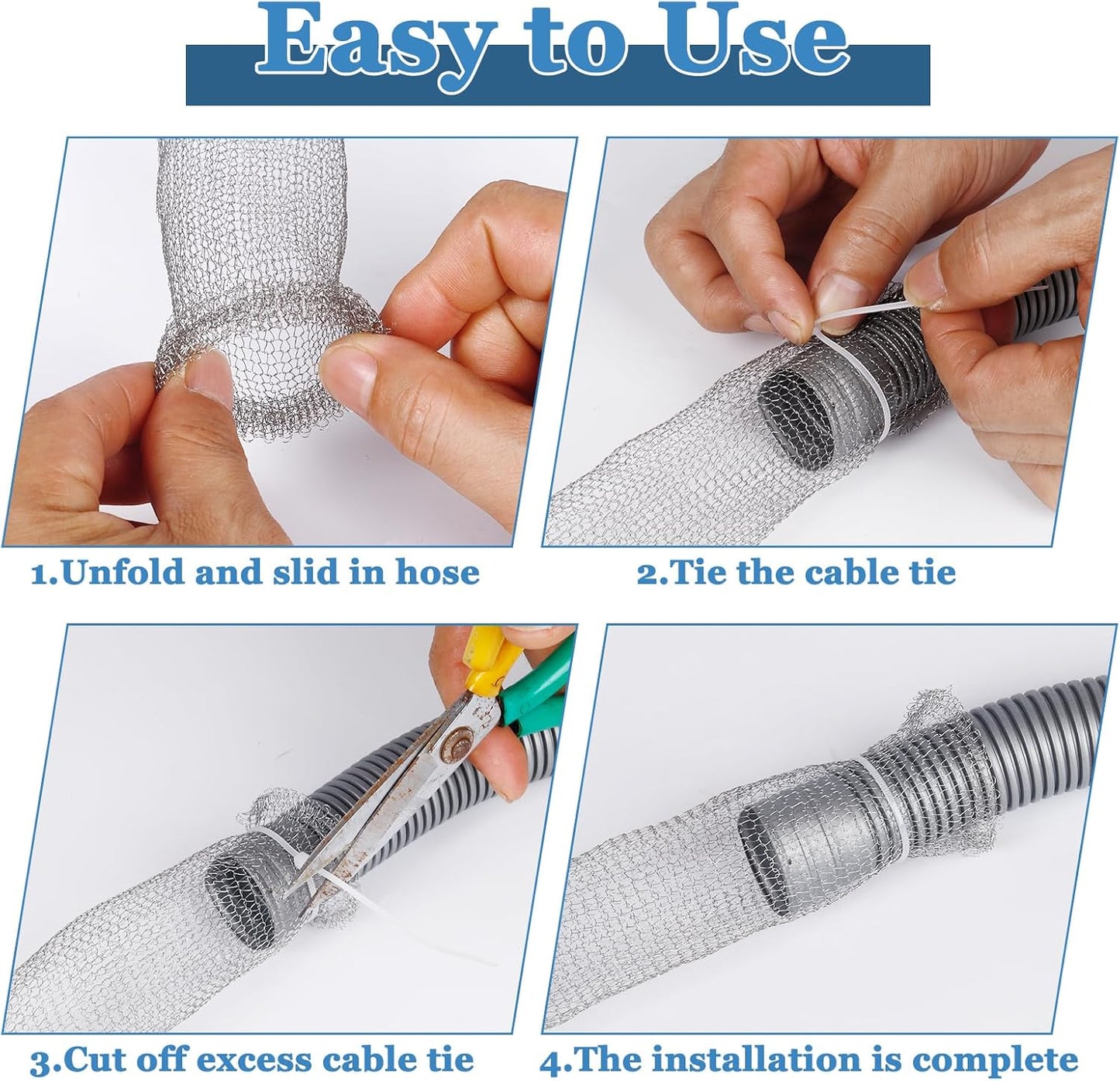 Easy to Use

1.Unfold and slid in hose

2.Tie the cable tie

3.Cut off excess cable tie

4.The installation is complete