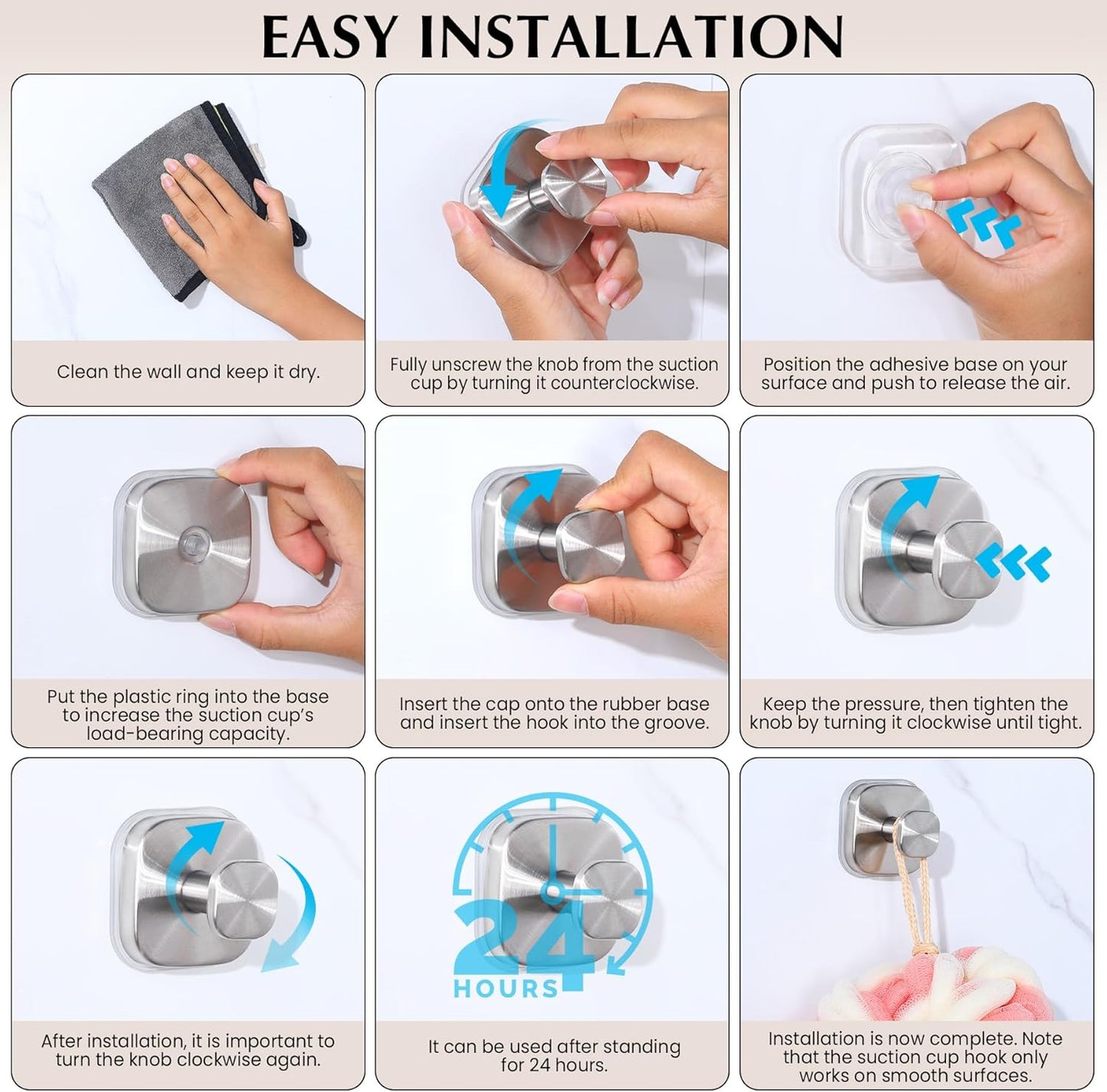 EASY INSTALLATION

Clean the wall and keep it dry.

Fully unscrew the knob from the suction cup by turning it counterclockwise.

Position the adhesive base on your surface and push to release the air.

Put the plastic ring into the base to increase the suction cup's load-bearing capacity.

Insert the cap onto the rubber base and insert the hook into the groove.

Keep the pressure, then tighten the knob by turning it clockwise until tight.

After installation, it is important to turn the knob clockwise again.

24 HOURS

It can be used after standing for 24 hours.

Installation is now complete. Note that the suction cup hook only works on smooth surfaces.