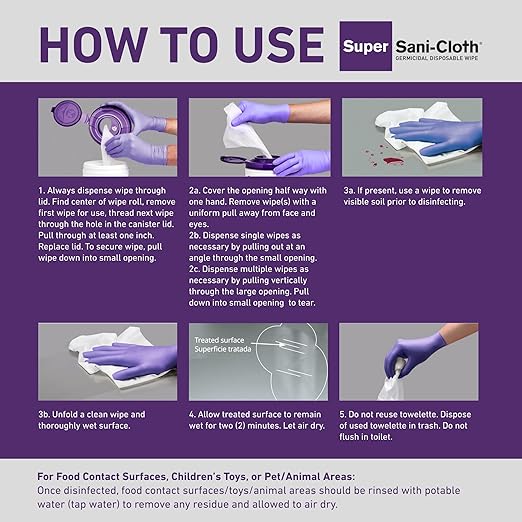 HOW TO USE

Super Sani-Cloth®
GERMICIDAL DISPOSABLE WIPE

1. Always dispense wipe through lid. Find center of wipe roll, remove first wipe for use, thread next wipe through the hole in the canister lid. Pull through at least one inch. Replace lid. To secure wipe, pull wipe down into small opening.

2a. Cover the opening half way with one hand. Remove wipe(s) with a uniform pull away from face and eyes.
2b. Dispense single wipes as necessary by pulling out at an angle through the small opening.
2c. Dispense multiple wipes as necessary by pulling vertically through the large opening. Pull down into small opening to tear.

3a. If present, use a wipe to remove visible soil prior to disinfecting.

3b. Unfold a clean wipe and thoroughly wet surface.

Treated surface
Superficie tratada

4. Allow treated surface to remain wet for two (2) minutes. Let air dry.

5. Do not reuse towelette. Dispose of used towelette in trash. Do not flush in toilet.

For Food Contact Surfaces, Children's Toys, or Pet/Animal Areas:
Once disinfected, food contact surfaces/toys/animal areas should be rinsed with potable water (tap water) to remove any residue and allowed to air dry.