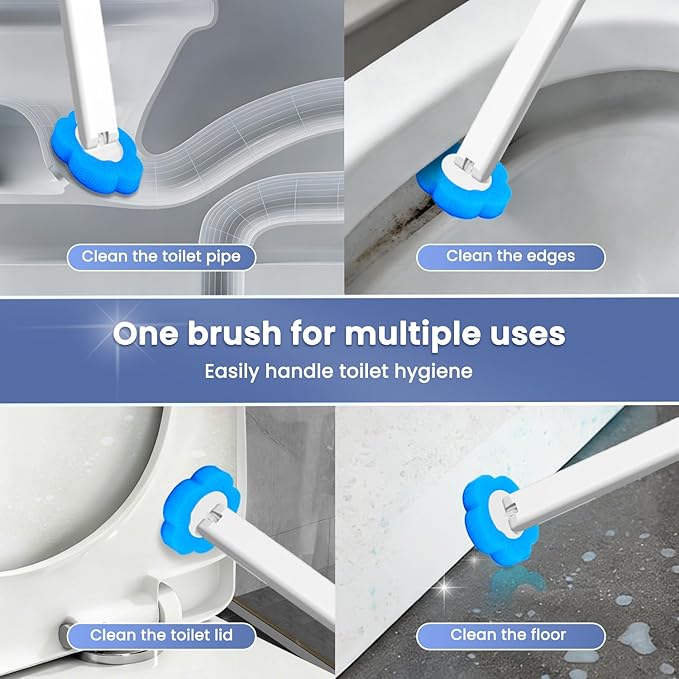 Clean the toilet pipe

Clean the edges

One brush for multiple uses

Easily handle toilet hygiene

Clean the toilet lid

Clean the floor