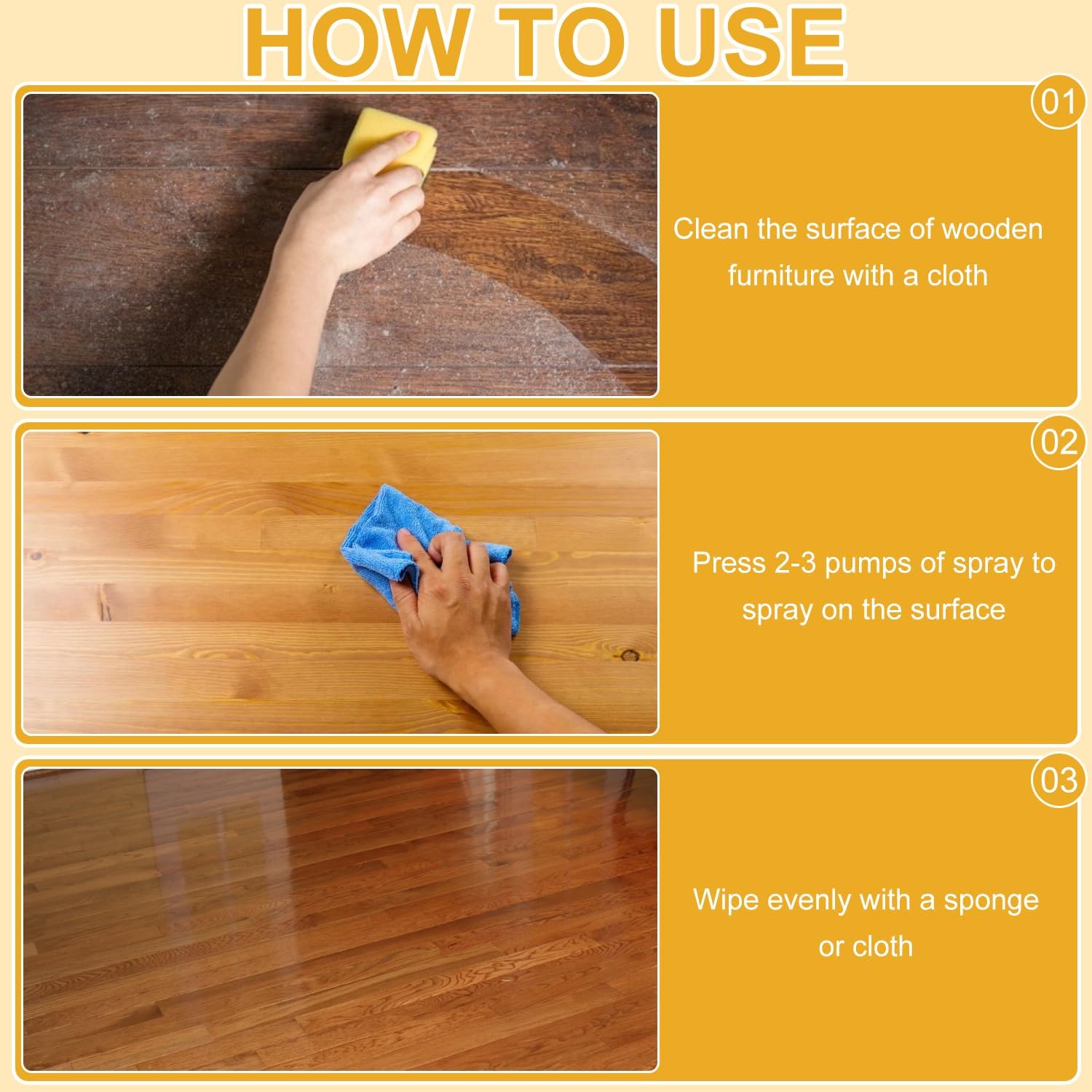 HOW TO USE

01

Clean the surface of wooden furniture with a cloth

02

Press 2-3 pumps of spray to spray on the surface

03

Wipe evenly with a sponge or cloth