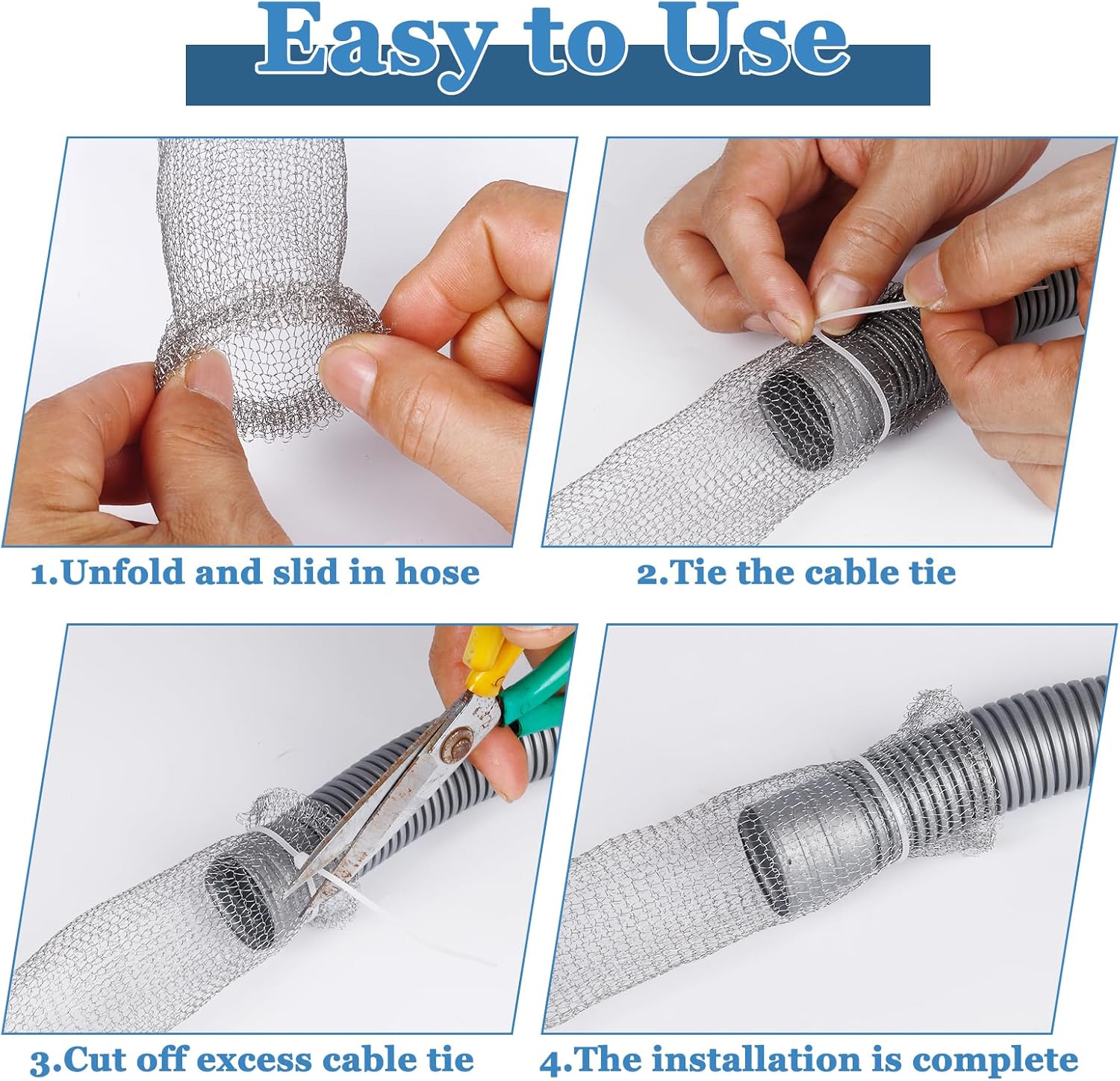 Easy to Use

1.Unfold and slid in hose

2.Tie the cable tie

3.Cut off excess cable tie

4.The installation is complete